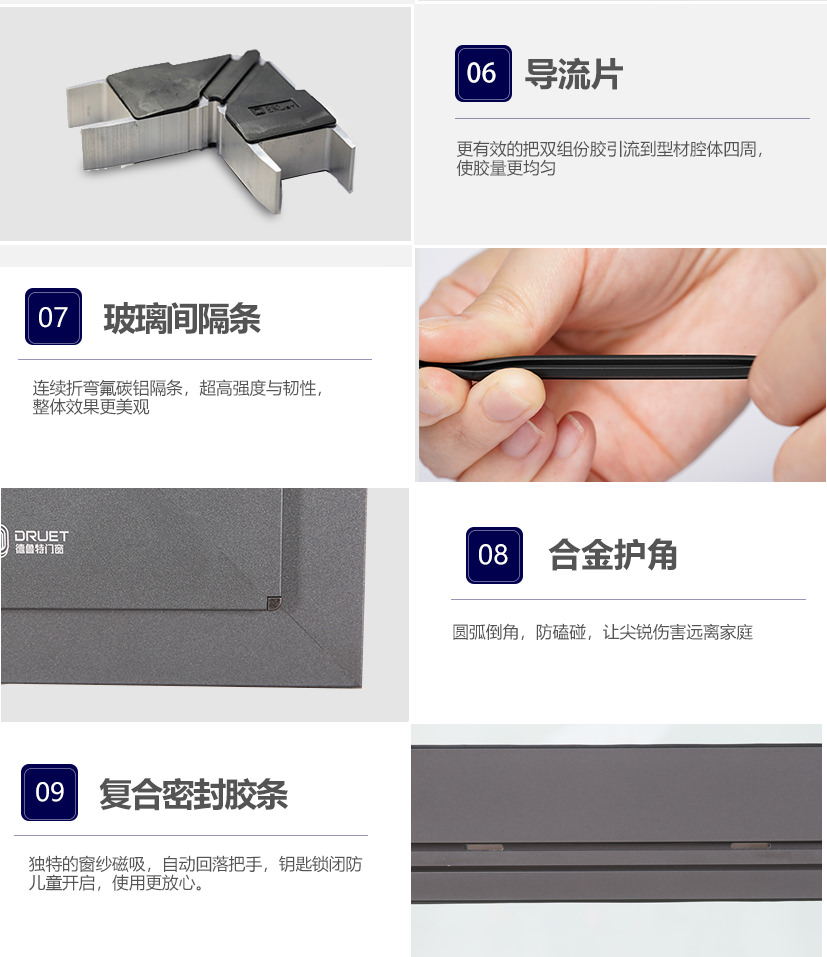 06 导流片

更有效的把双组份胶引流到型材腔体四周，使胶量更均匀

07 玻璃间隔条

连续折弯氟碳铝隔条，超高强度与韧性，整体效果更美观

DRUET
德鲁特门窗

08 合金护角

圆弧倒角，防磕碰，让尖锐伤害远离家庭

09 复合密封胶条

独特的窗纱磁吸，自动回落把手，钥匙锁闭防儿童开启，使用更放心。